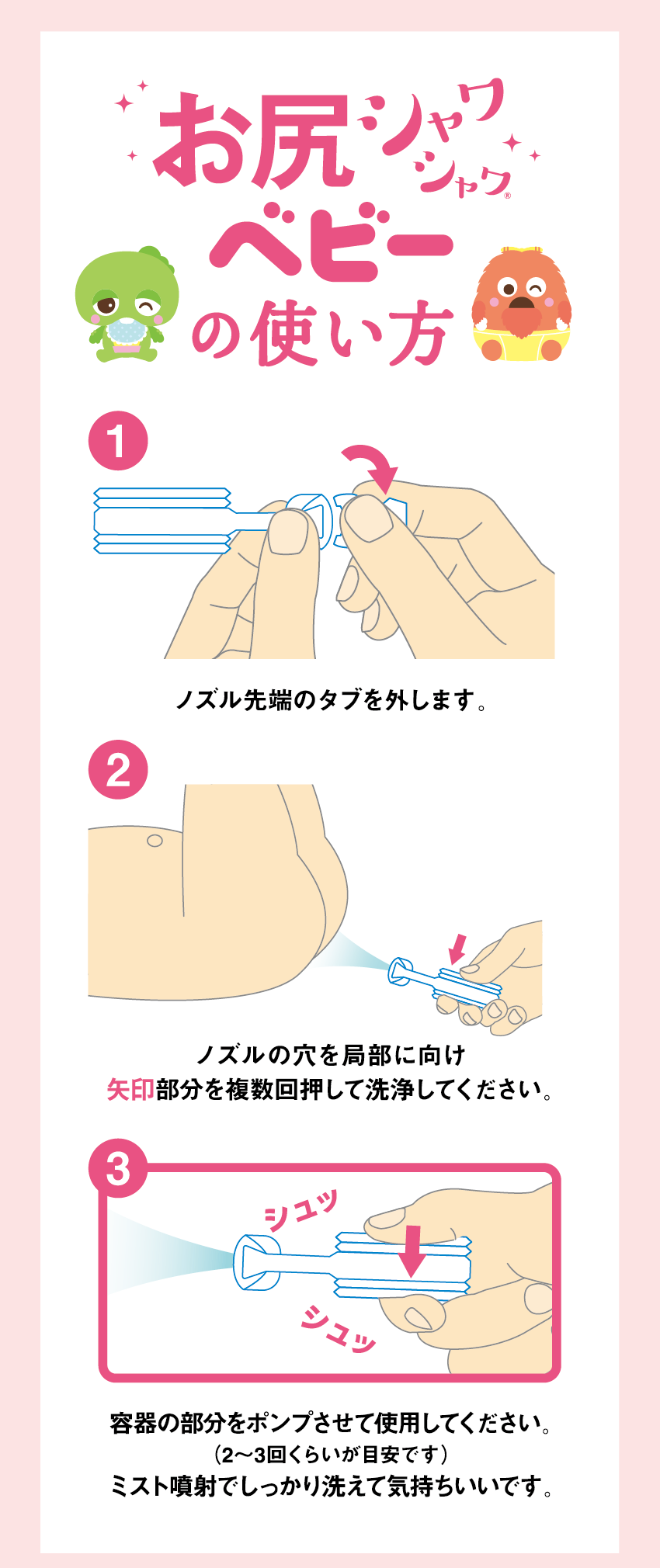 お尻シャワシャワ®
ベビー
の使い方

1

ノズル先端のタブを外します。

2

ノズルの穴を局部に向け
矢印部分を複数回押して洗浄してください。

3

シュッ

シュッ

容器の部分をポンプさせて使用してください。
(2〜3回くらいが目安です)
ミスト噴射でしっかり洗えて気持ちいいです。